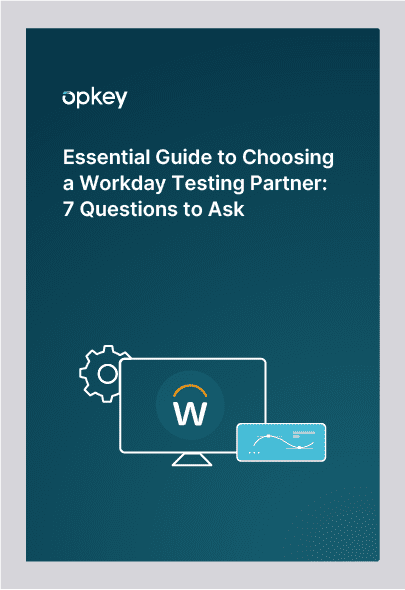 opkey

Essential Guide to Choosing a Workday Testing Partner: 7 Questions to Ask

W