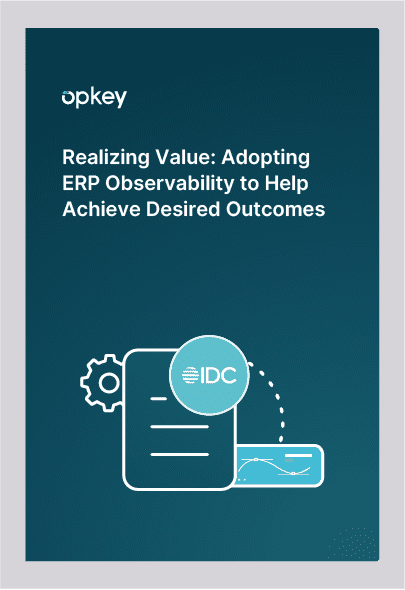 opkey

Realizing Value: Adopting ERP Observability to Help Achieve Desired Outcomes

IDC